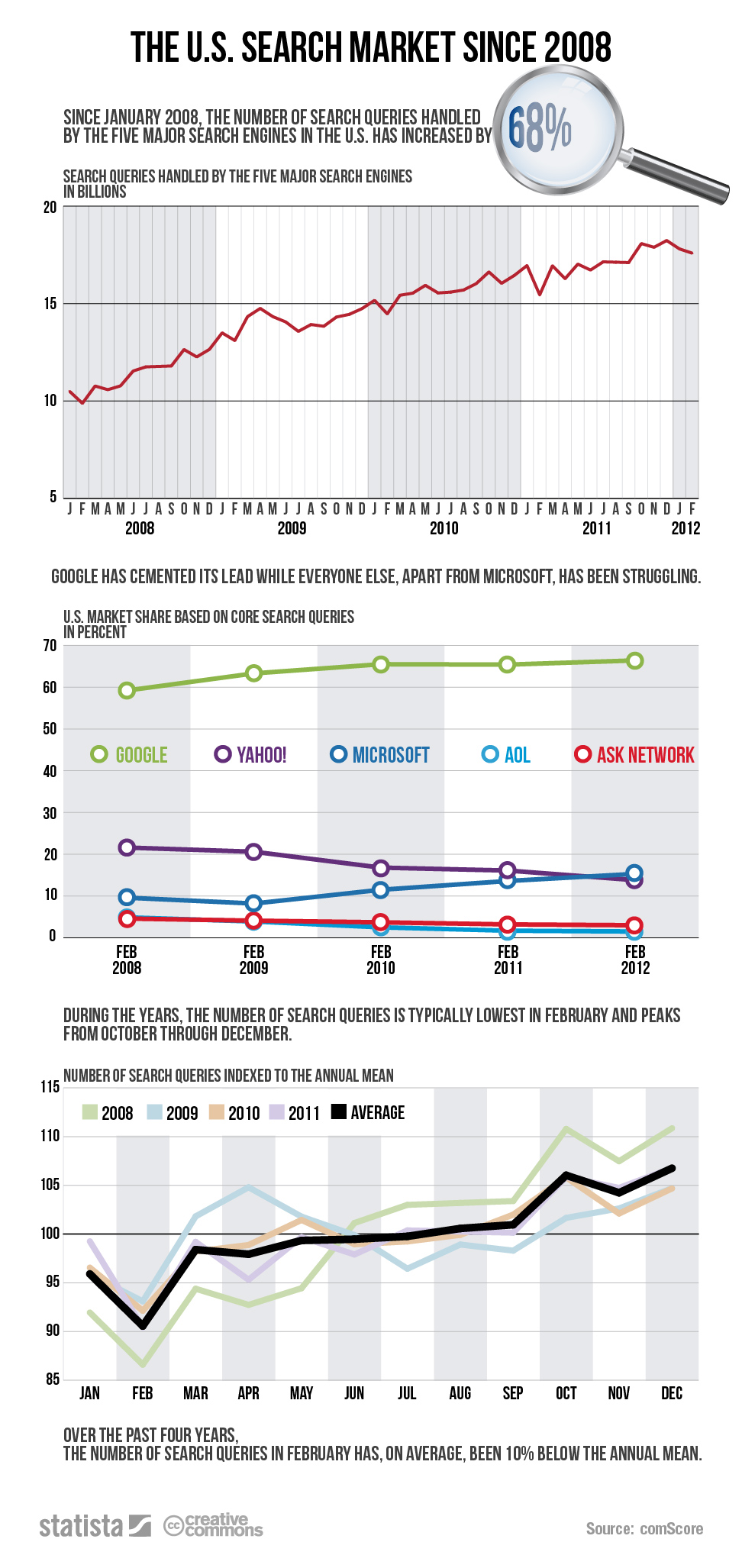 THE U.S. SEARCH MARKET SINCE 2008

SINCE JANUARY 2008, THE NUMBER OF SEARCH QUERIES HANDLED BY THE FIVE MAJOR SEARCH ENGINES IN THE U.S. HAS INCREASED BY 68%

SEARCH QUERIES HANDLED BY THE FIVE MAJOR SEARCH ENGINES IN BILLIONS

20
15
10
5

J F M A M J J A S O N D J F M A M J J A S O N D J F M A M J J A S O N D J F M A M J J A S O N D J F
2008 2009 2010 2011 2012

GOOGLE HAS CEMENTED ITS LEAD WHILE EVERYONE ELSE, APART FROM MICROSOFT, HAS BEEN STRUGGLING.

U.S. MARKET SHARE BASED ON CORE SEARCH QUERIES IN PERCENT

70
60
50
40
30
20
10
0

GOOGLE YAHOO! MICROSOFT AOL ASK NETWORK

FEB 2008 FEB 2009 FEB 2010 FEB 2011 FEB 2012

DURING THE YEARS, THE NUMBER OF SEARCH QUERIES IS TYPICALLY LOWEST IN FEBRUARY AND PEAKS FROM OCTOBER THROUGH DECEMBER.

NUMBER OF SEARCH QUERIES INDEXED TO THE ANNUAL MEAN

115
110
105
100
95
90
85

2008 2009 2010 2011 AVERAGE

JAN FEB MAR APR MAY JUN JUL AUG SEP OCT NOV DEC

OVER THE PAST FOUR YEARS,
THE NUMBER OF SEARCH QUERIES IN FEBRUARY HAS, ON AVERAGE, BEEN 10% BELOW THE ANNUAL MEAN.

statista creative commons Source: comScore